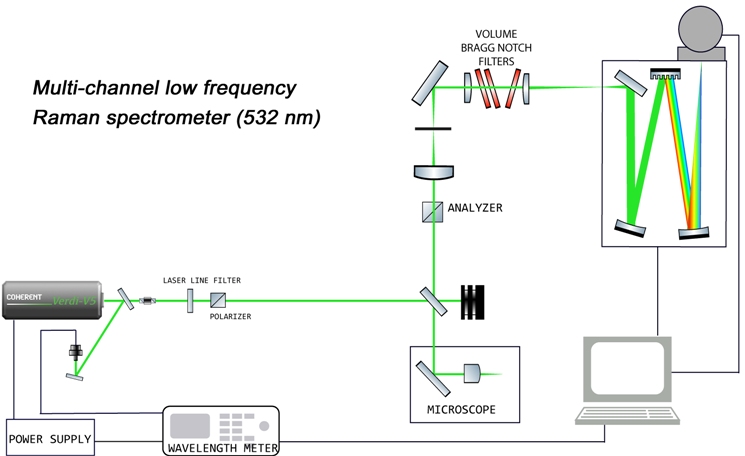 Multi-channel low frequency
Raman spectrometer (532 nm)

VOLUME
BRAGG NOTCH
FILTERS

ANALYZER

COHERENT
Verdi-V5

LASER LINE FILTER

POLARIZER

MICROSCOPE

POWER SUPPLY

WAVELENGTH METER